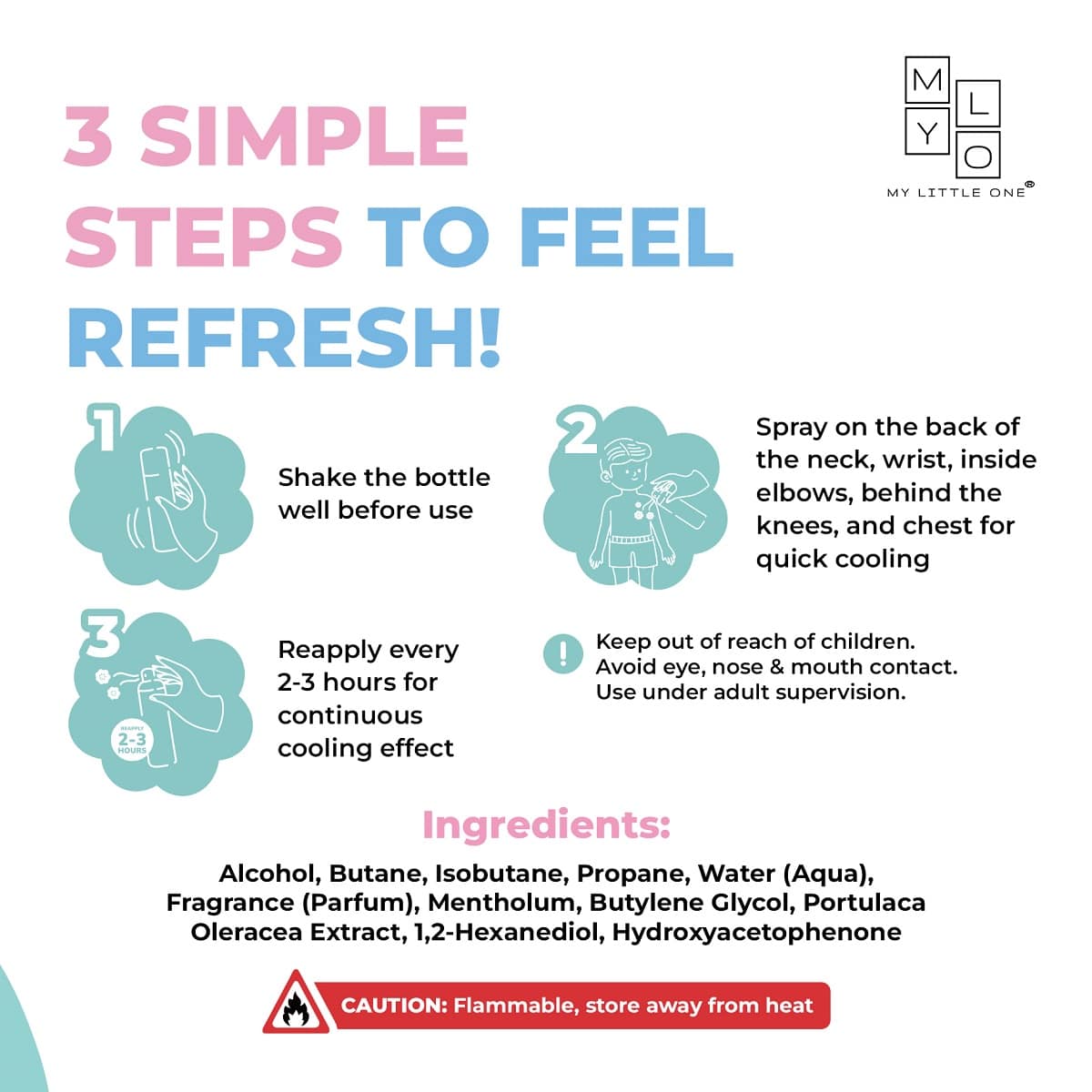 M L
Y O
MY LITTLE ONE®

3 SIMPLE STEPS TO FEEL REFRESH!

1
Shake the bottle well before use

2
Spray on the back of the neck, wrist, inside elbows, behind the knees, and chest for quick cooling

3
REAPPLY 2-3 HOURS
Reapply every 2-3 hours for continuous cooling effect

!
Keep out of reach of children.
Avoid eye, nose & mouth contact.
Use under adult supervision.

Ingredients:
Alcohol, Butane, Isobutane, Propane, Water (Aqua), Fragrance (Parfum), Mentholum, Butylene Glycol, Portulaca Oleracea Extract, 1,2-Hexanediol, Hydroxyacetophenone

CAUTION: Flammable, store away from heat